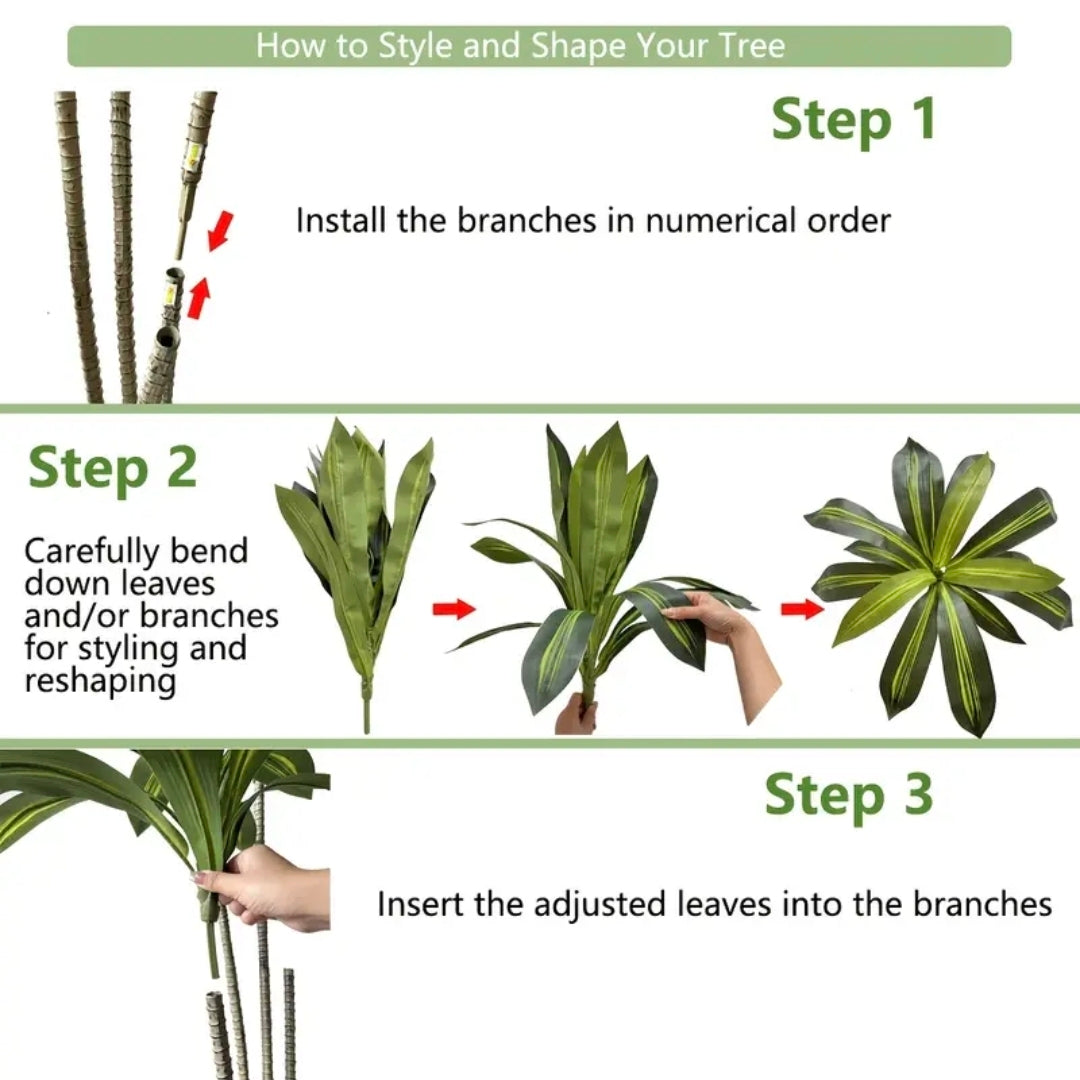 How to Style and Shape Your Tree

Step 1

Install the branches in numerical order

Step 2

Carefully bend down leaves and/or branches for styling and reshaping

Step 3

Insert the adjusted leaves into the branches